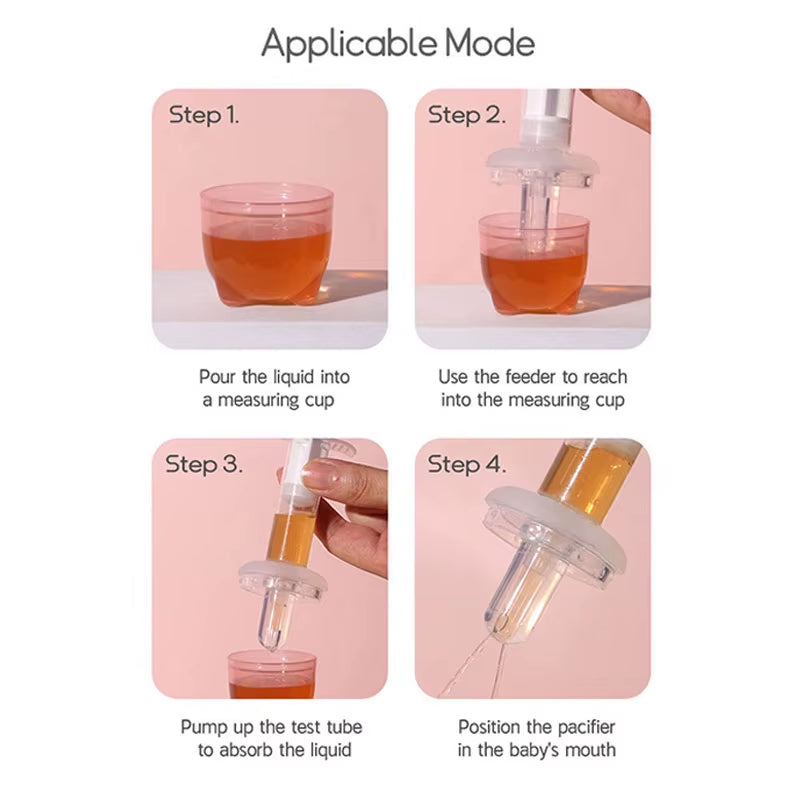 Applicable Mode

Step 1.

Pour the liquid into a measuring cup

Step 2.

Use the feeder to reach into the measuring cup

Step 3.

Pump up the test tube to absorb the liquid

Step 4.

Position the pacifier in the baby's mouth