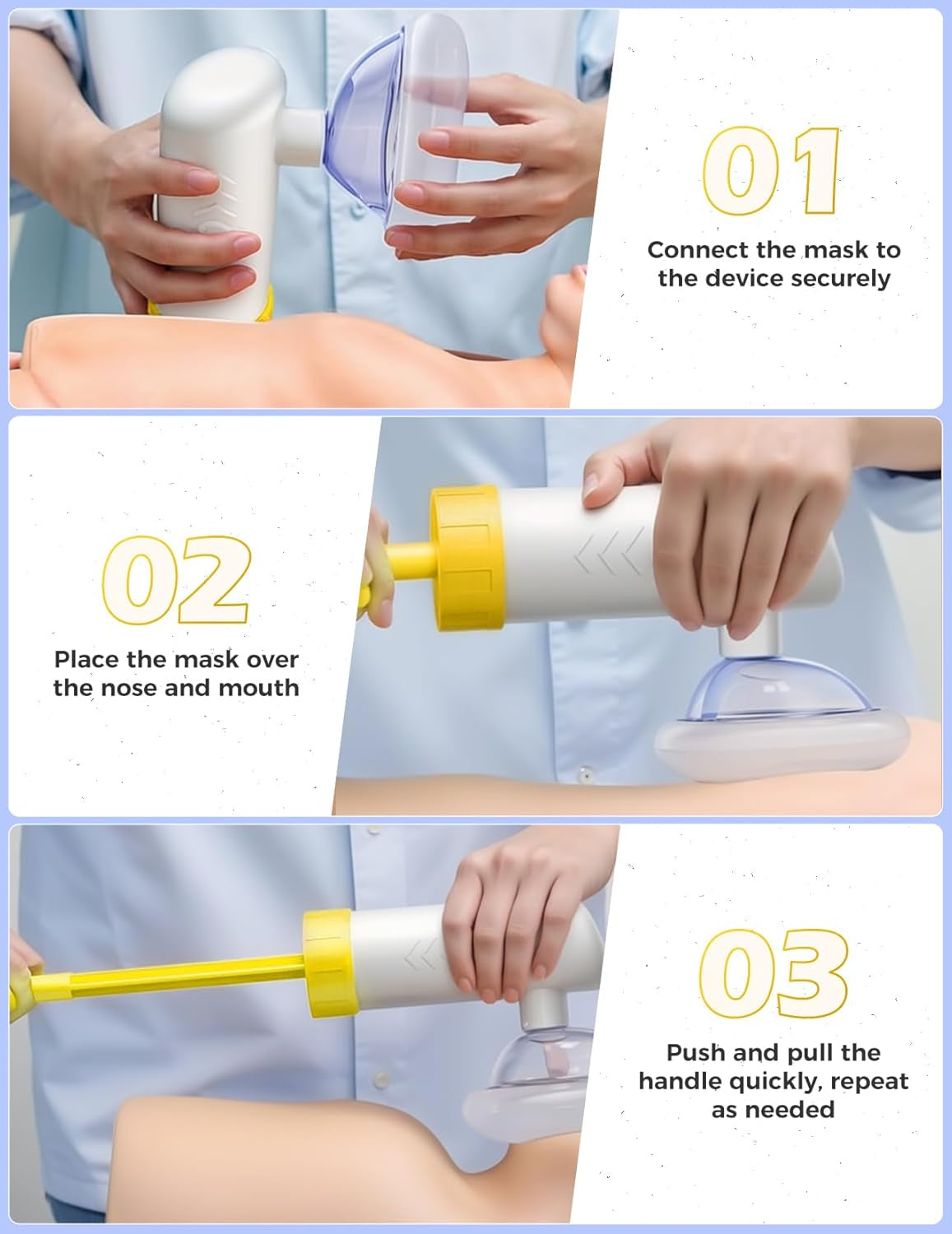 01

Connect the mask to the device securely

02

Place the mask over the nose and mouth

03

Push and pull the handle quickly, repeat as needed