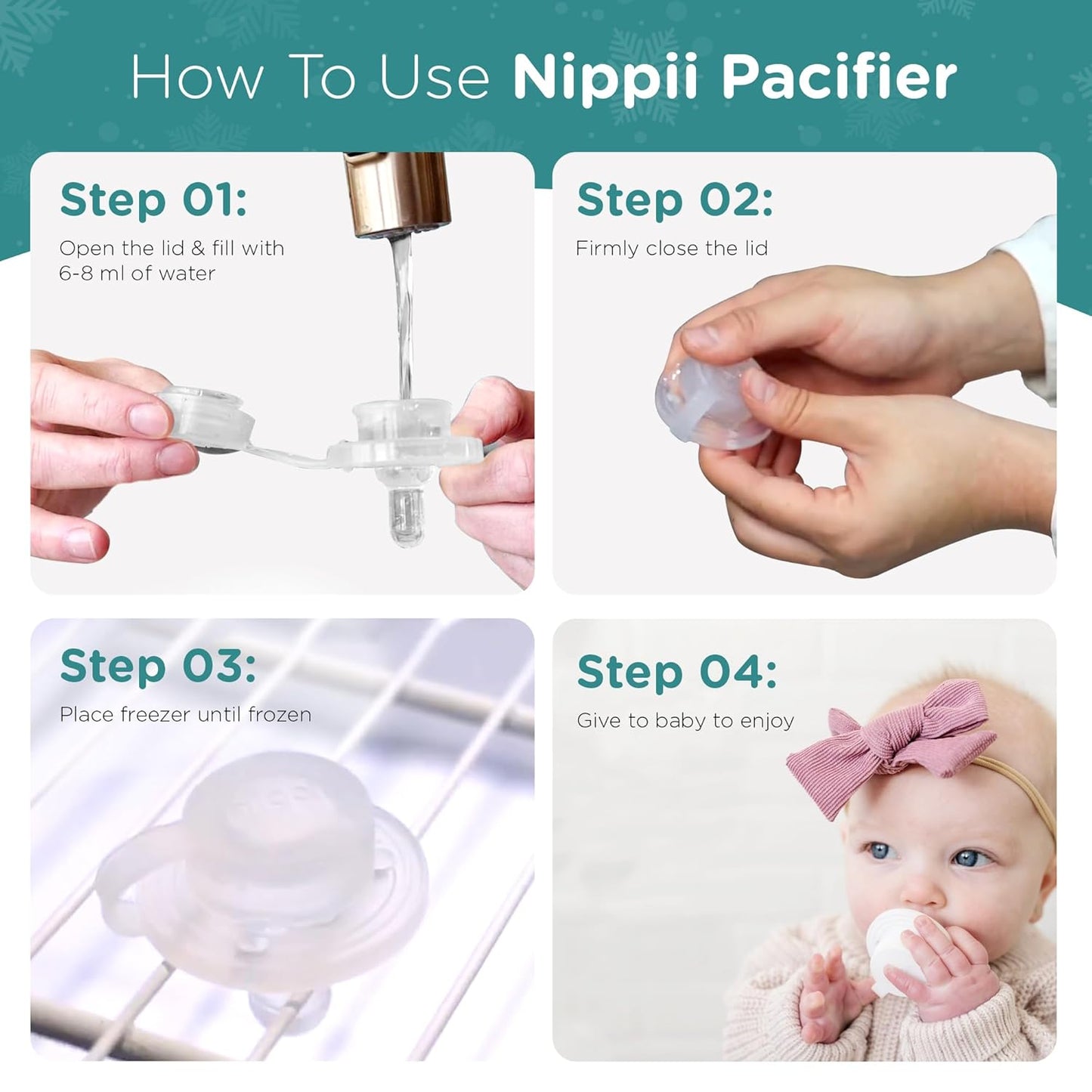 How To Use Nippii Pacifier

Step 01:
Open the lid & fill with 6-8 ml of water

Step 02:
Firmly close the lid

Step 03:
Place freezer until frozen

Step 04:
Give to baby to enjoy