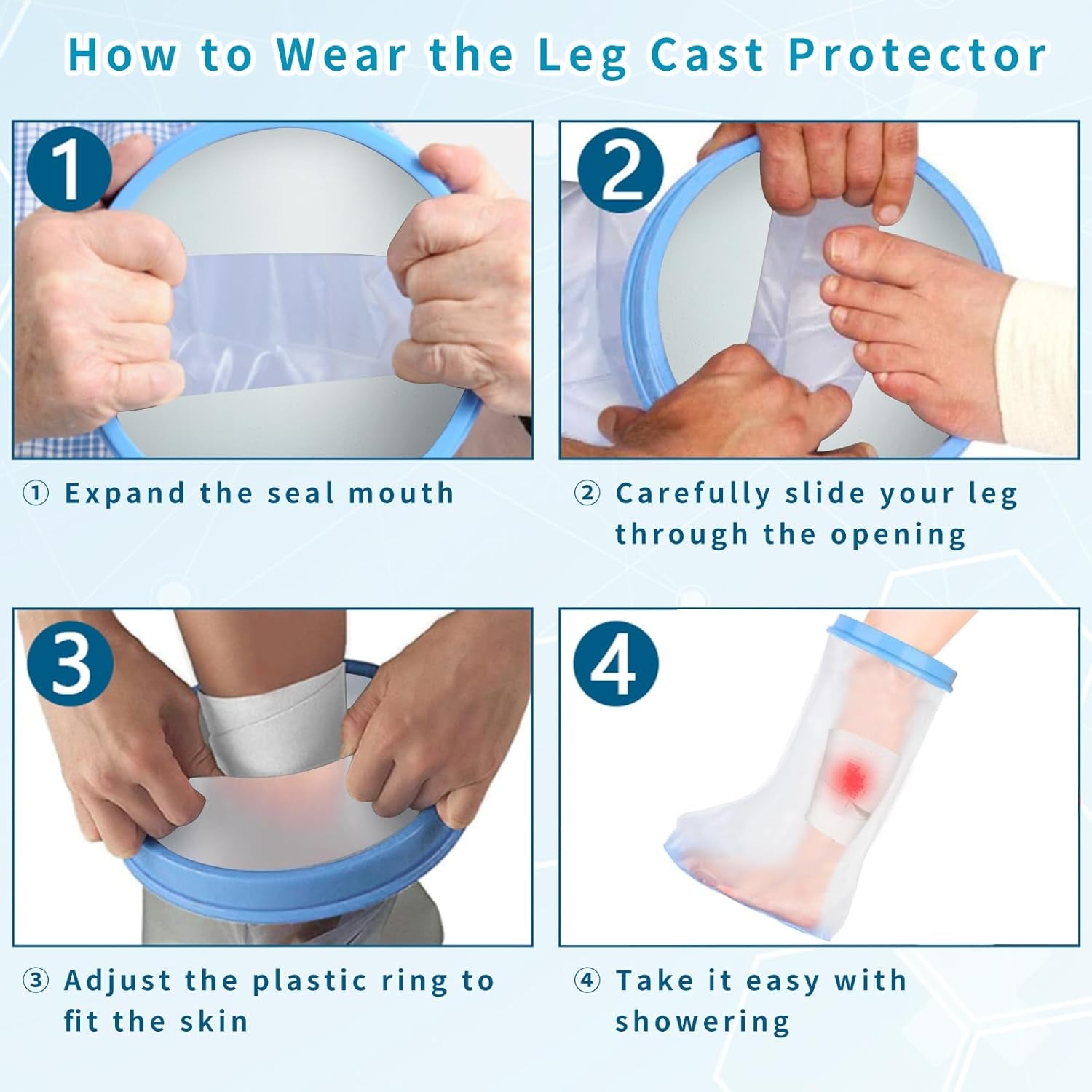 How to Wear the Leg Cast Protector

1

2

① Expand the seal mouth

② Carefully slide your leg through the opening

3

4

③ Adjust the plastic ring to fit the skin

④ Take it easy with showering