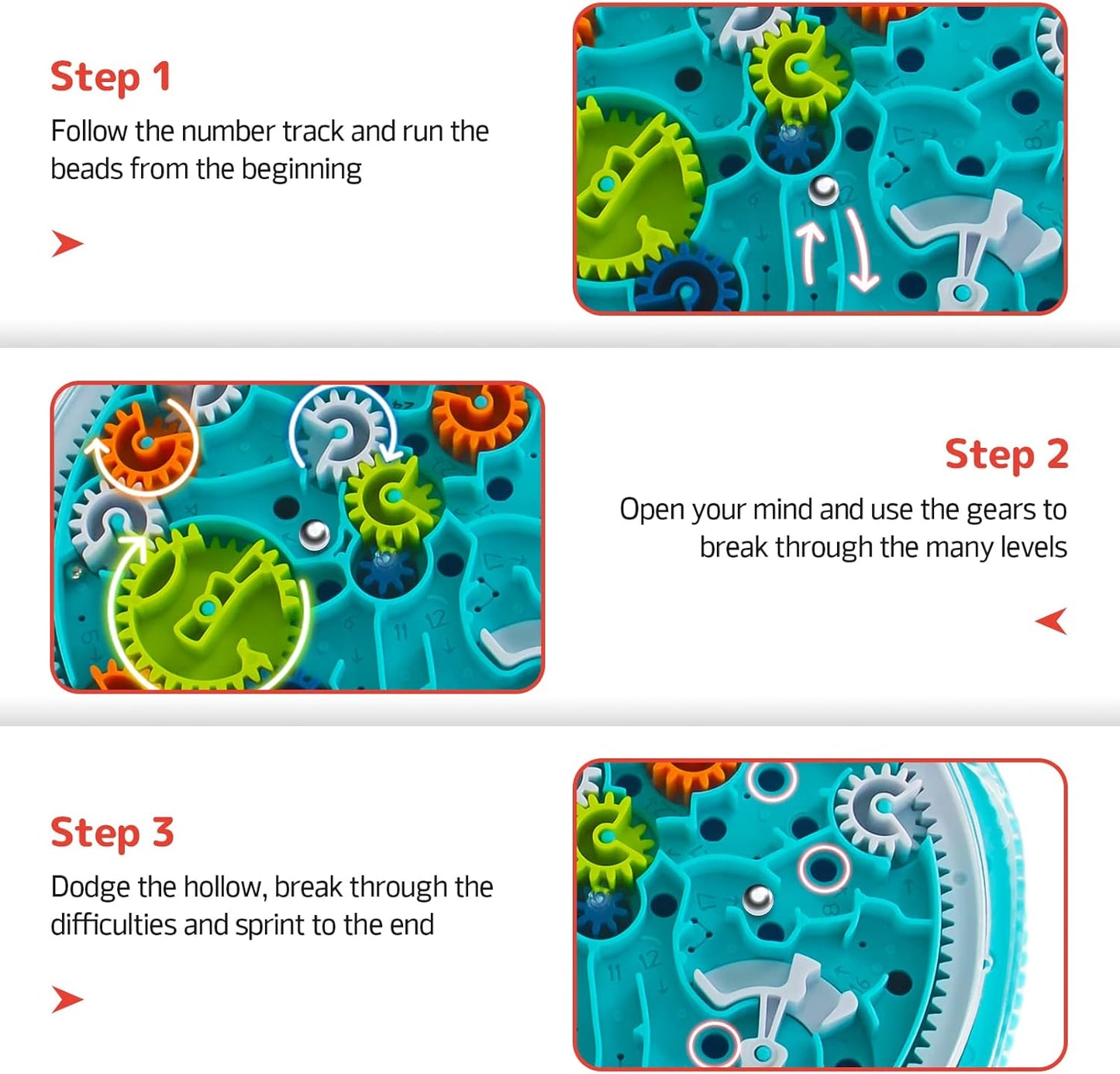 Step 1

Follow the number track and run the beads from the beginning

Step 2

Open your mind and use the gears to break through the many levels

Step 3

Dodge the hollow, break through the difficulties and sprint to the end